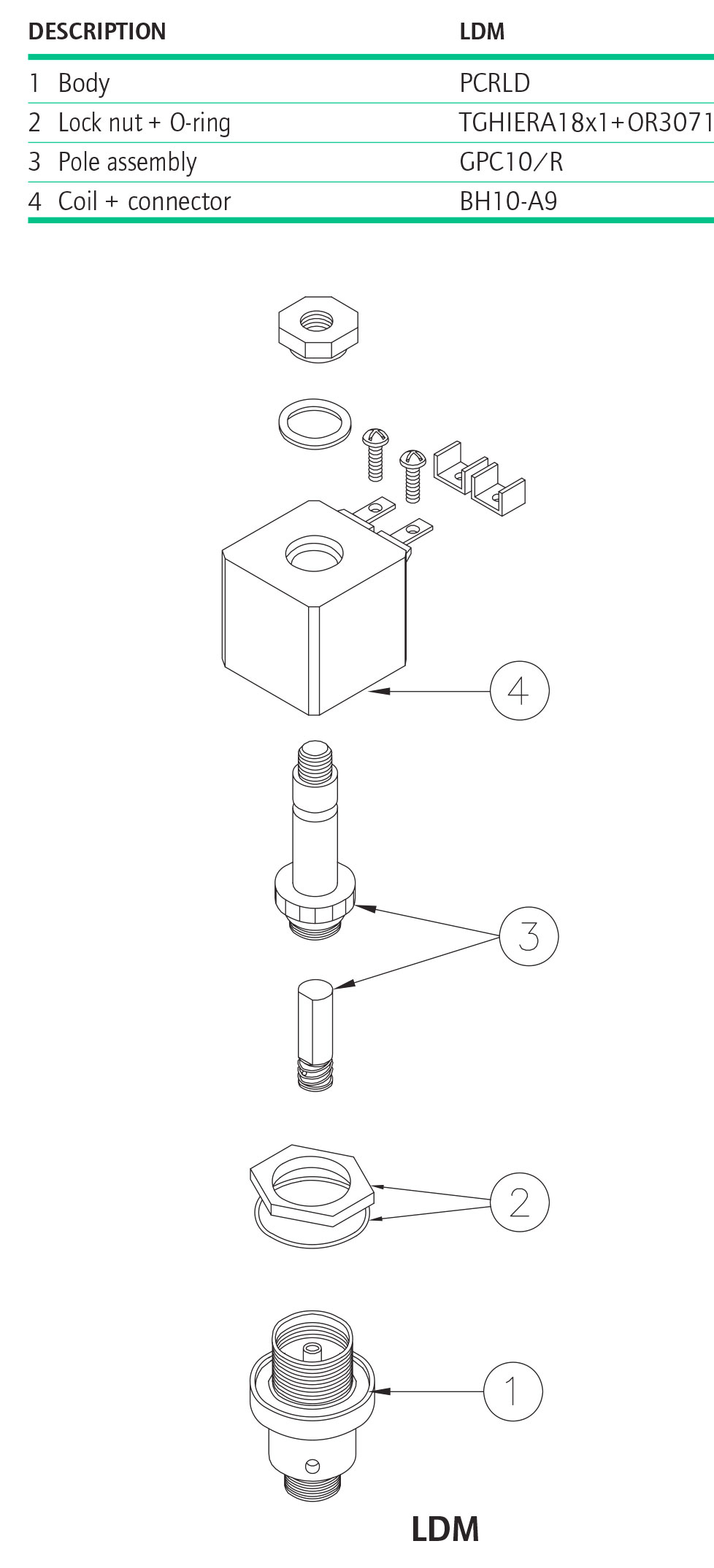 | DESCRIPTION | LDM |
|---|---|
| 1 Body | PCRLD |
| 2 Lock nut + O-ring | TGHIERA18x1+OR3071 |
| 3 Pole assembly | GPC10/R |
| 4 Coil + connector | BH10-A9 |

4

3

2

1

LDM